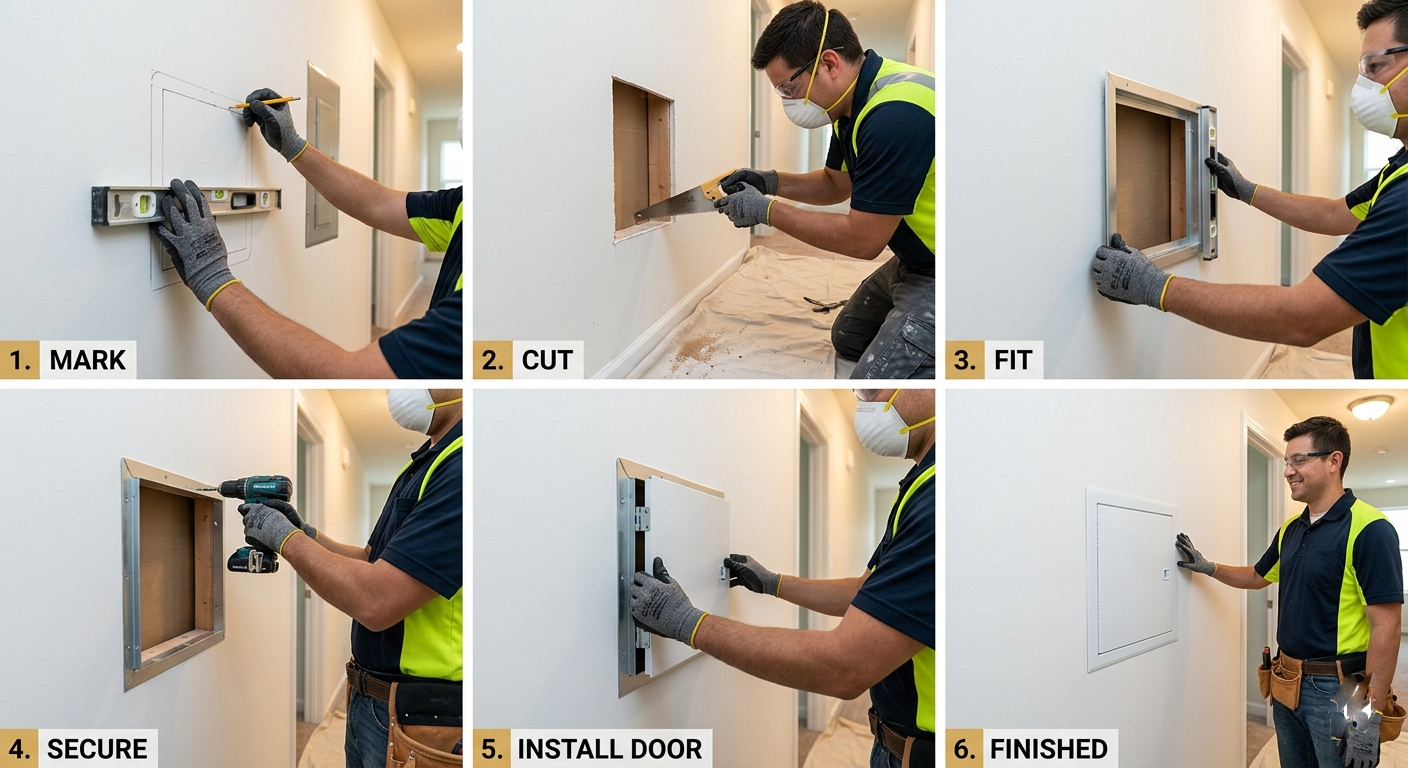 1. MARK

2. CUT

3. FIT

4. SECURE

5. INSTALL DOOR

6. FINISHED